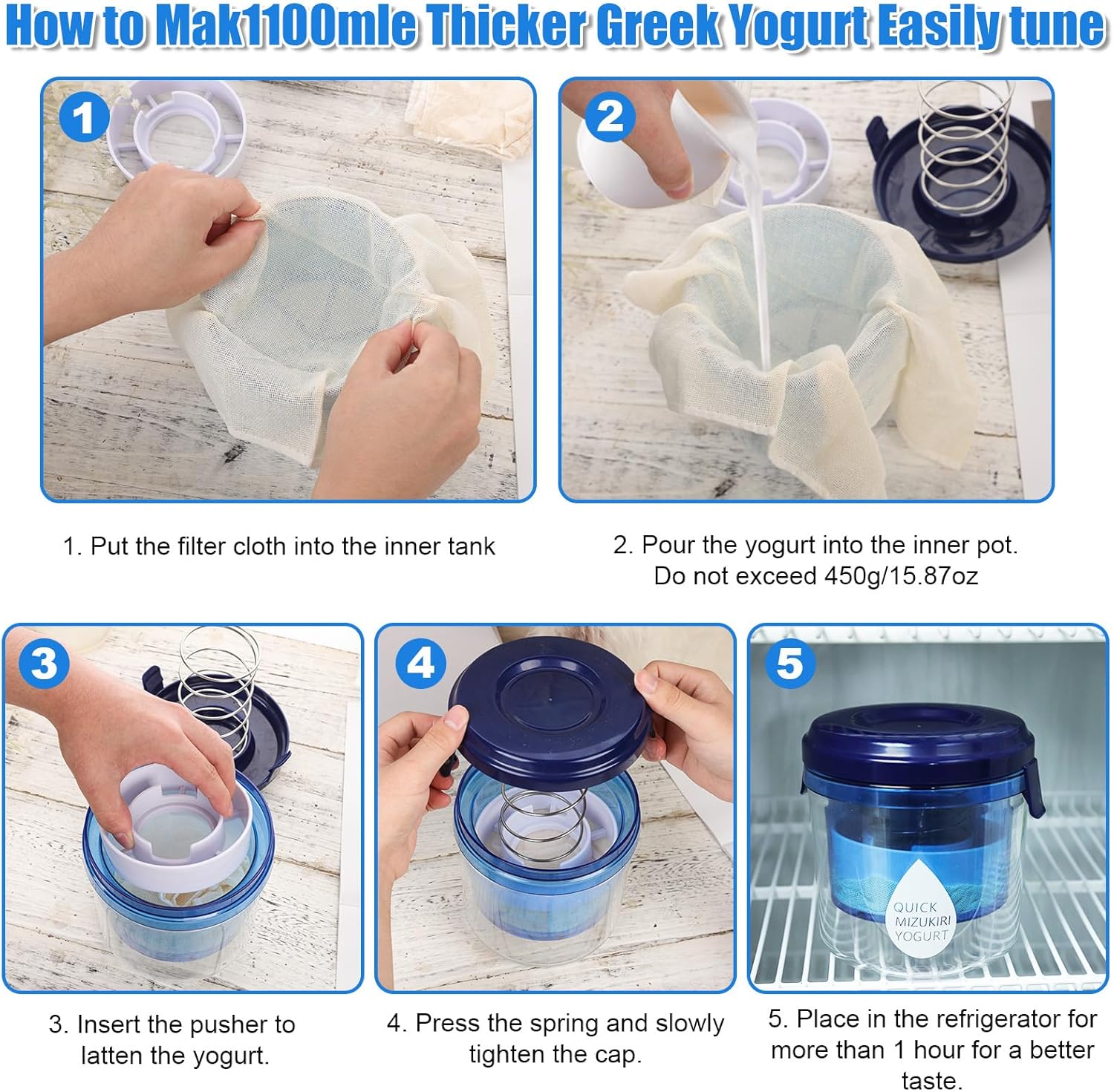 How to Mak1100mle Thicker Greek Yogurt Easily tune

1

2

1. Put the filter cloth into the inner tank

2. Pour the yogurt into the inner pot. Do not exceed 450g/15.87oz

3

4

5

QUICK MIZUKIRI YOGURT

3. Insert the pusher to latten the yogurt.

4. Press the spring and slowly tighten the cap.

5. Place in the refrigerator for more than 1 hour for a better taste.