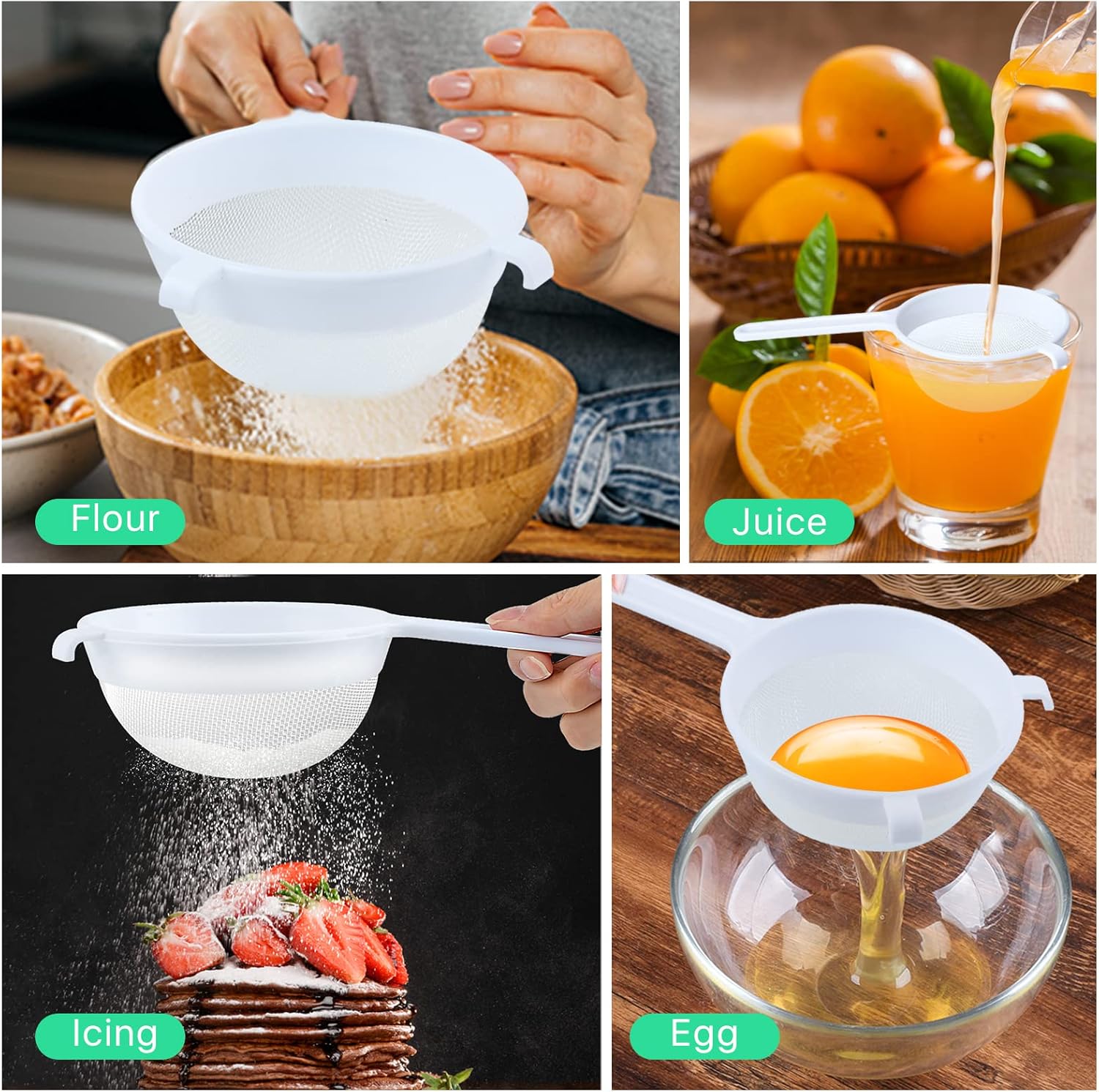 Flour

Juice

Icing

Egg