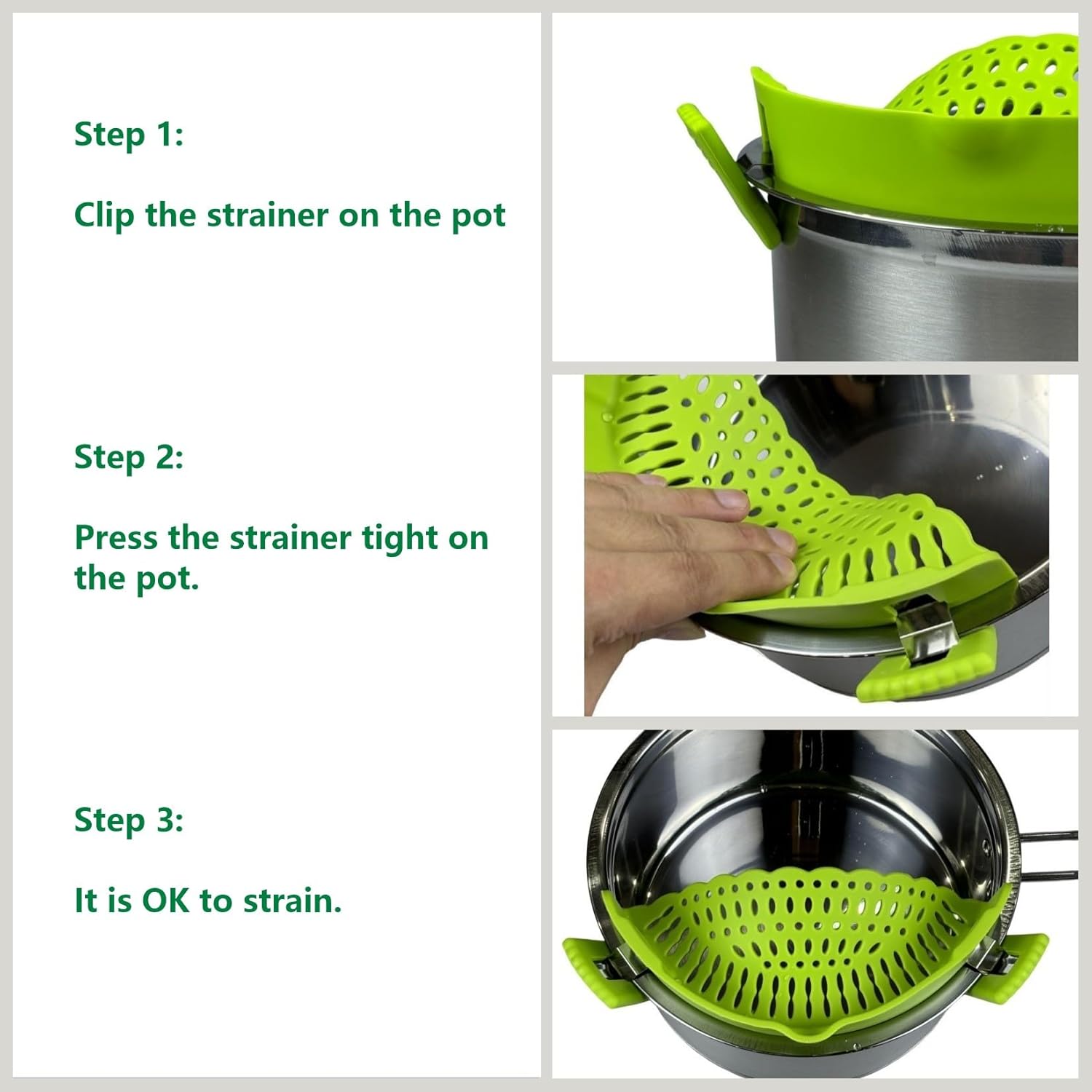 Step 1:

Clip the strainer on the pot

Step 2:

Press the strainer tight on the pot.

Step 3:

It is OK to strain.