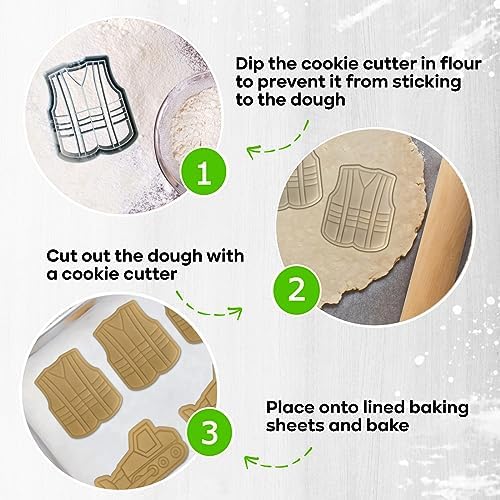 Dip the cookie cutter in flour to prevent it from sticking to the dough

1

Cut out the dough with a cookie cutter

2

3

Place onto lined baking sheets and bake