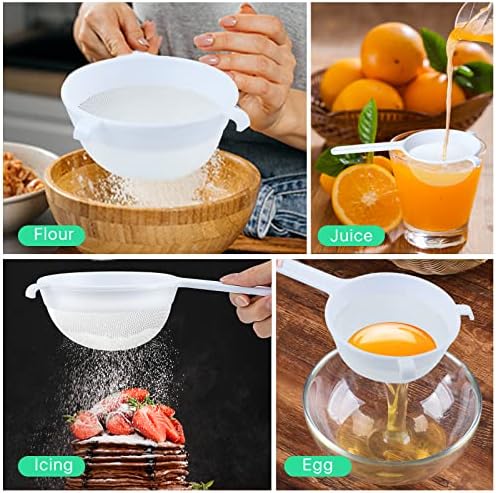 Flour

Juice

Icing

Egg